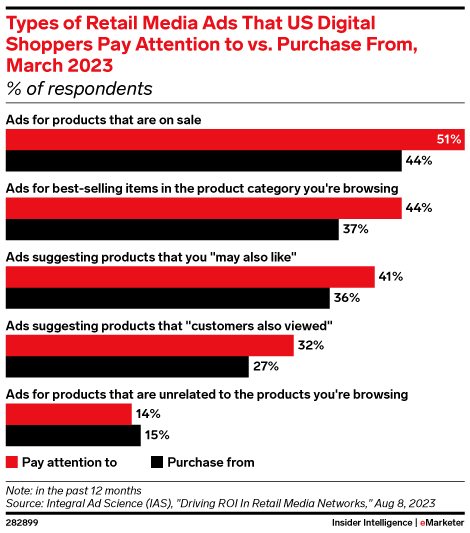 Types of Retail Media Ads That US Digital Shoppers Pay Attention to vs. Purchase From, March 2023
% of respondents

Ads for products that are on sale
51%
44%

Ads for best-selling items in the product category you're browsing
44%
37%

Ads suggesting products that you "may also like"
41%
36%

Ads suggesting products that "customers also viewed"
32%
27%

Ads for products that are unrelated to the products you're browsing
14%
15%

Pay attention to
Purchase from

Note: in the past 12 months
Source: Integral Ad Science (IAS), "Driving ROI In Retail Media Networks," Aug 8, 2023

282899
Insider Intelligence | eMarketer